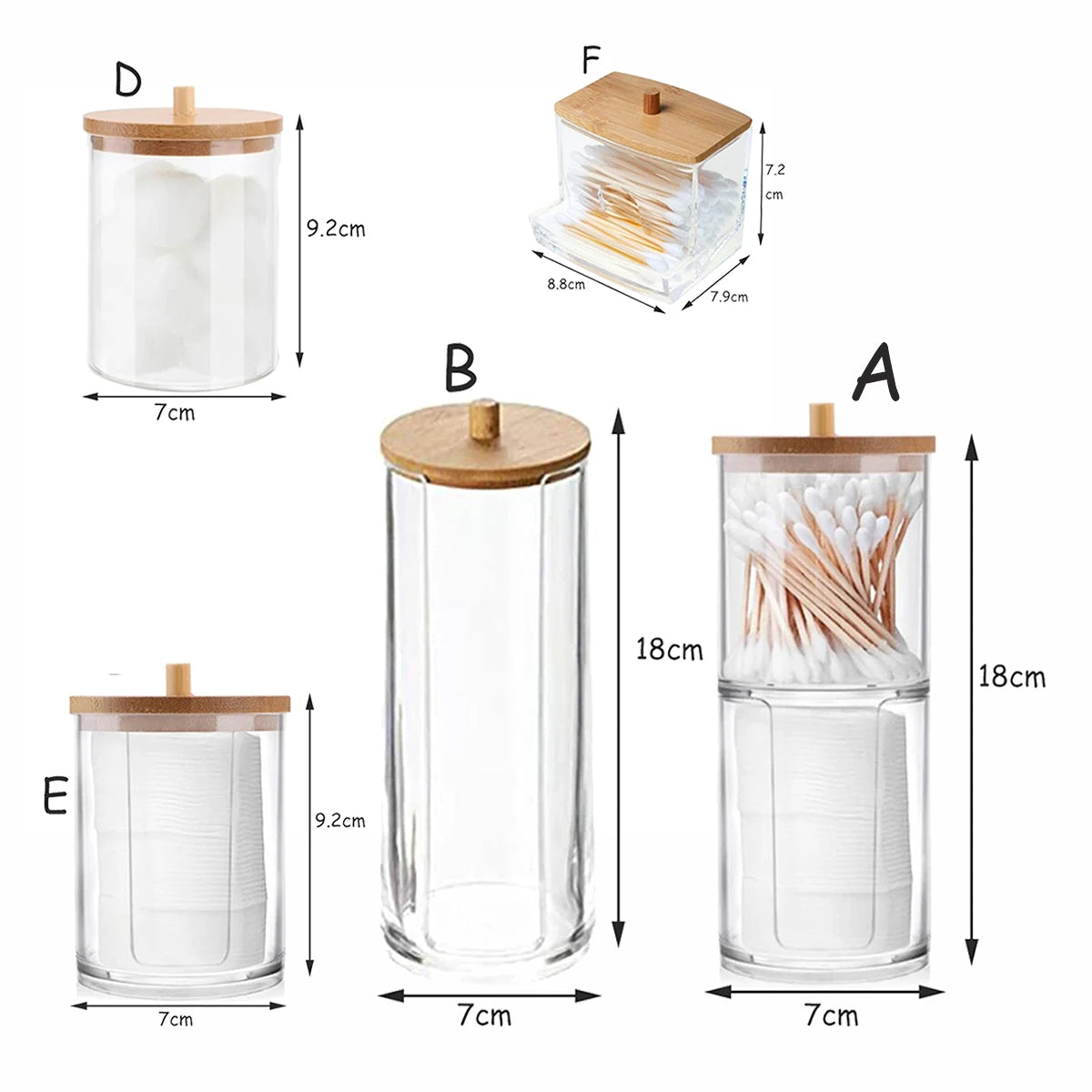 D

9.2cm

7cm

F

7.2 cm

8.8cm

7.9cm

B

18cm

7cm

A

18cm

7cm

E

9.2cm

7cm