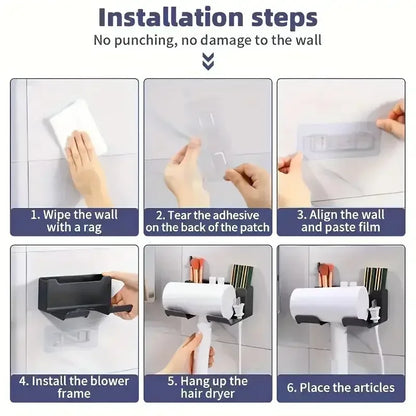 Installation steps

No punching, no damage to the wall

1. Wipe the wall with a rag

2. Tear the adhesive on the back of the patch

3. Align the wall and paste film

4. Install the blower frame

5. Hang up the hair dryer

6. Place the articles